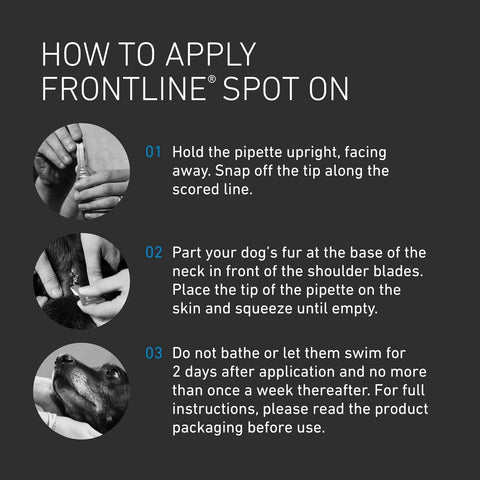 HOW TO APPLY FRONTLINE® SPOT ON

01 Hold the pipette upright, facing away. Snap off the tip along the scored line.

02 Part your dog's fur at the base of the neck in front of the shoulder blades. Place the tip of the pipette on the skin and squeeze until empty.

03 Do not bathe or let them swim for 2 days after application and no more than once a week thereafter. For full instructions, please read the product packaging before use.