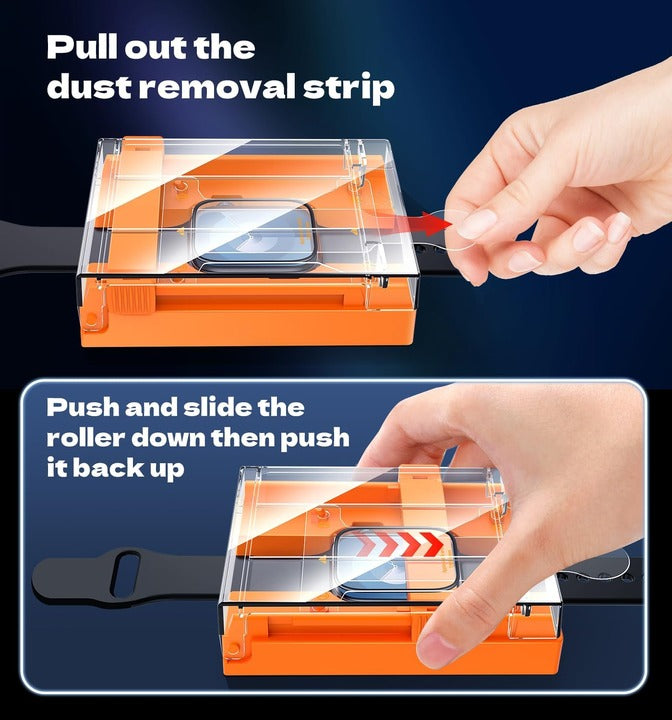 Pull out the dust removal strip

Push and slide the roller down then push it back up