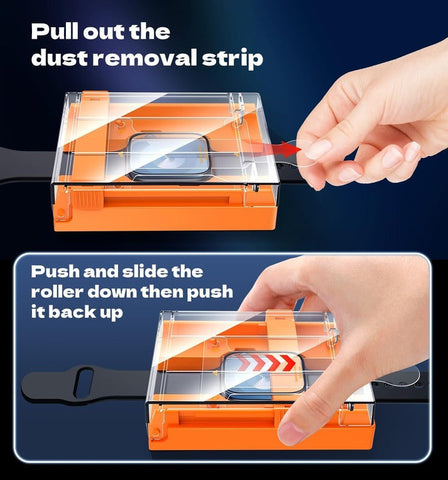 Pull out the dust removal strip

Push and slide the roller down then push it back up