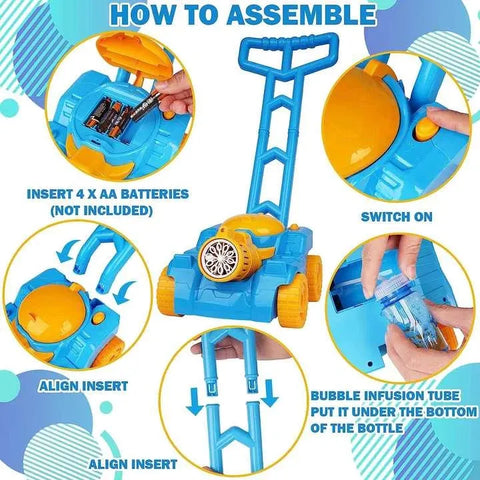 HOW TO ASSEMBLE

INSERT 4 X AA BATTERIES (NOT INCLUDED)

SWITCH ON

ALIGN INSERT

BUBBLE INFUSION TUBE PUT IT UNDER THE BOTTOM OF THE BOTTLE

ALIGN INSERT